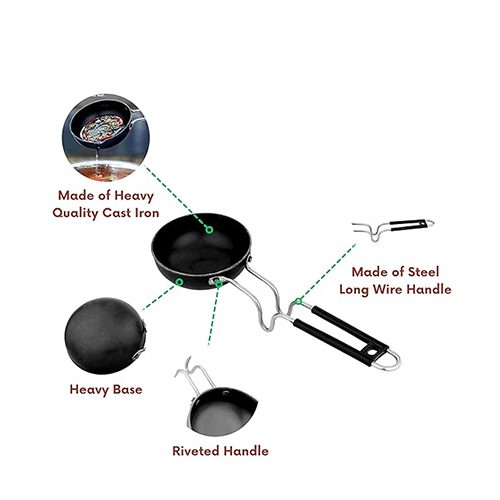 Made of Heavy Quality Cast Iron

Made of Steel Long Wire Handle

Heavy Base

Riveted Handle